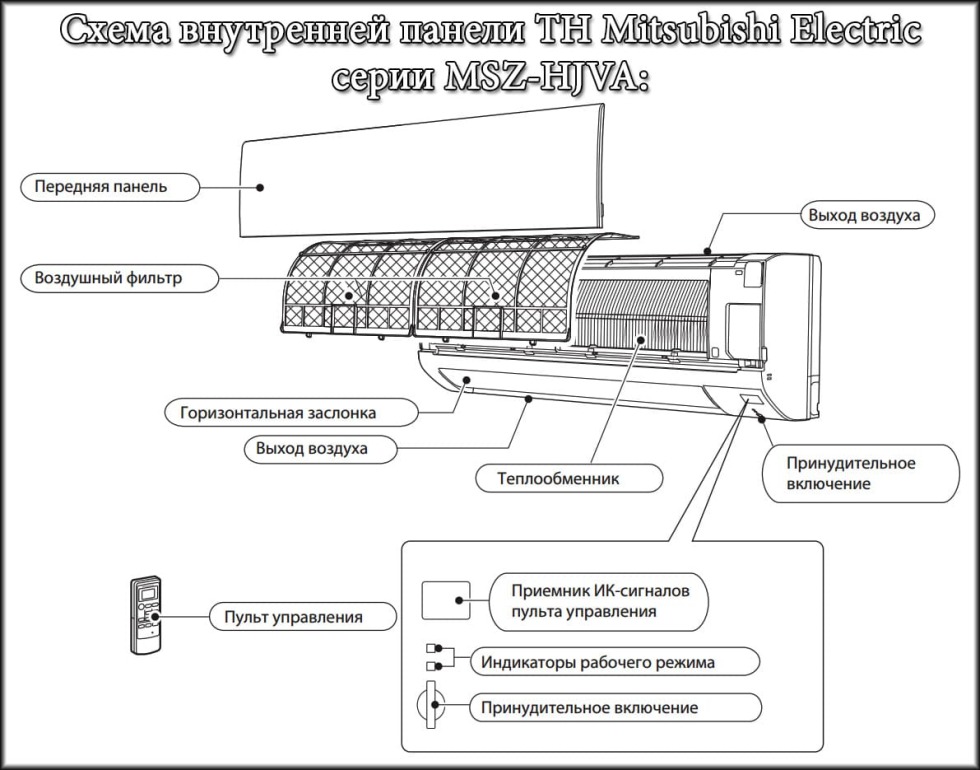 Схема внутренней панели ТН Mitsubishi Electric серии MSZ-HJVA:

Передняя панель

Выход воздуха

Воздушный фильтр

Горизонтальная заслонка

Выход воздуха

Теплообменник

Принудительное включение

Пульт управления

Приемник ИК-сигналов пульта управления

Индикаторы рабочего режима

Принудительное включение