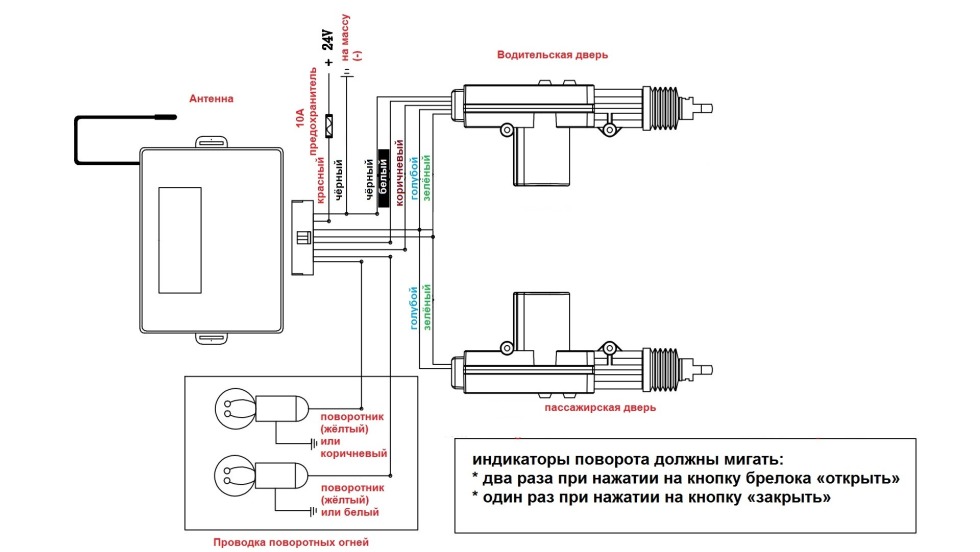 Антенна

10А предохранитель

+ 24V

на массу (-)

Водительская дверь

красный

чёрный

чёрный

белый

коричневый

голубой

зелёный

голубой

зелёный

пассажирская дверь

поворотник (жёлтый) или коричневый

поворотник (жёлтый) или белый

Проводка поворотных огней

индикаторы поворота должны мигать:
* два раза при нажатии на кнопку брелока «открыть»
* один раз при нажатии на кнопку «закрыть»