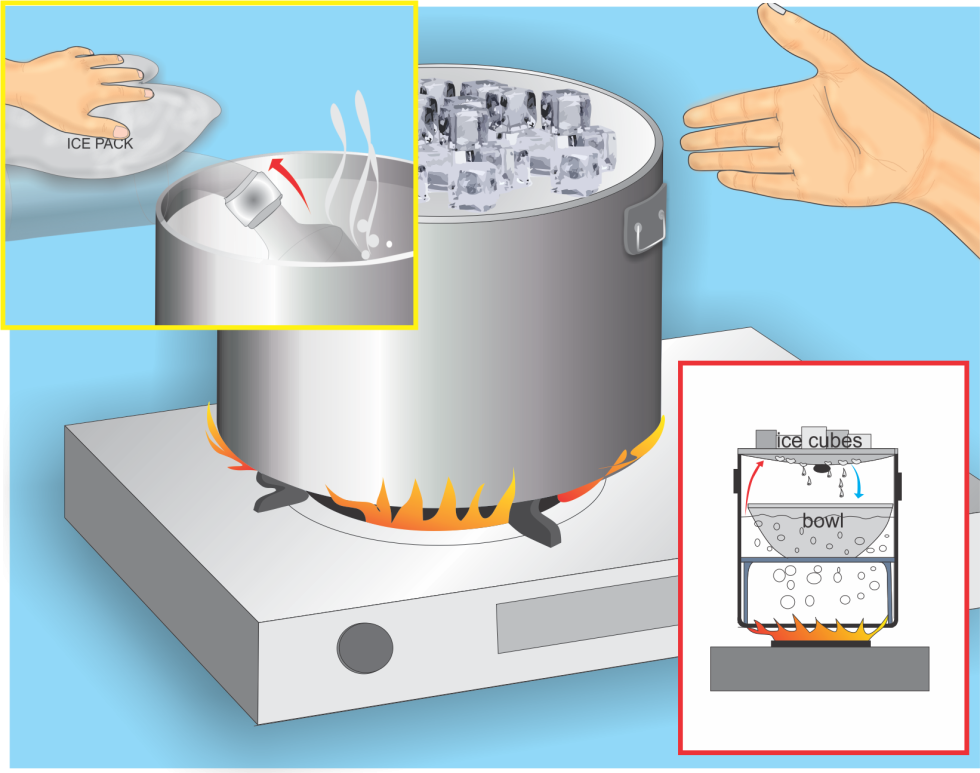 ICE PACK

ice cubes

bowl