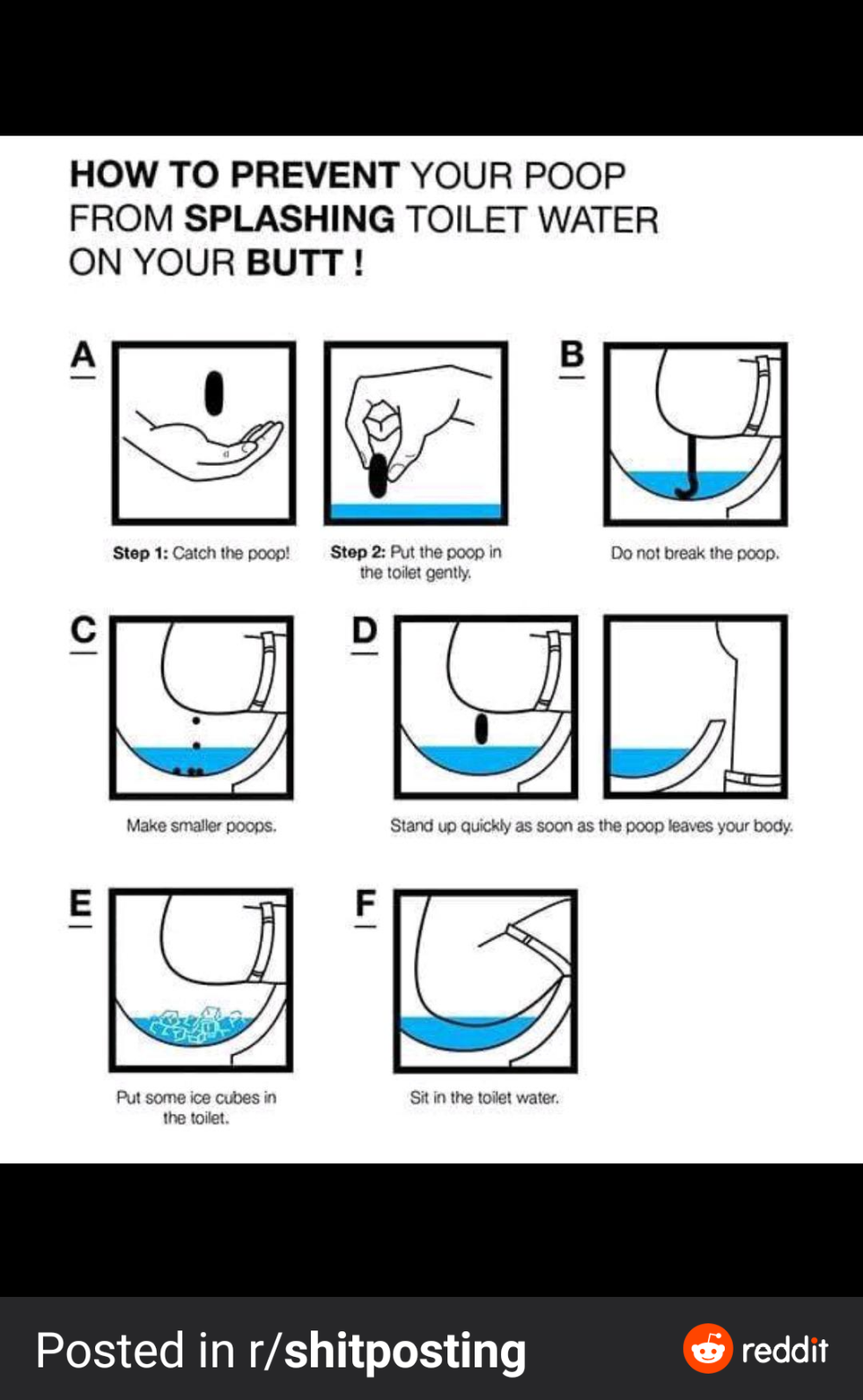 HOW TO PREVENT YOUR POOP FROM SPLASHING TOILET WATER ON YOUR BUTT !

A

Step 1: Catch the poop!

Step 2: Put the poop in the toilet gently.

B

Do not break the poop.

C

Make smaller poops.

D

Stand up quickly as soon as the poop leaves your body.

E

Put some ice cubes in the toilet.

F

Sit in the toilet water.

Posted in r/shitposting

reddit