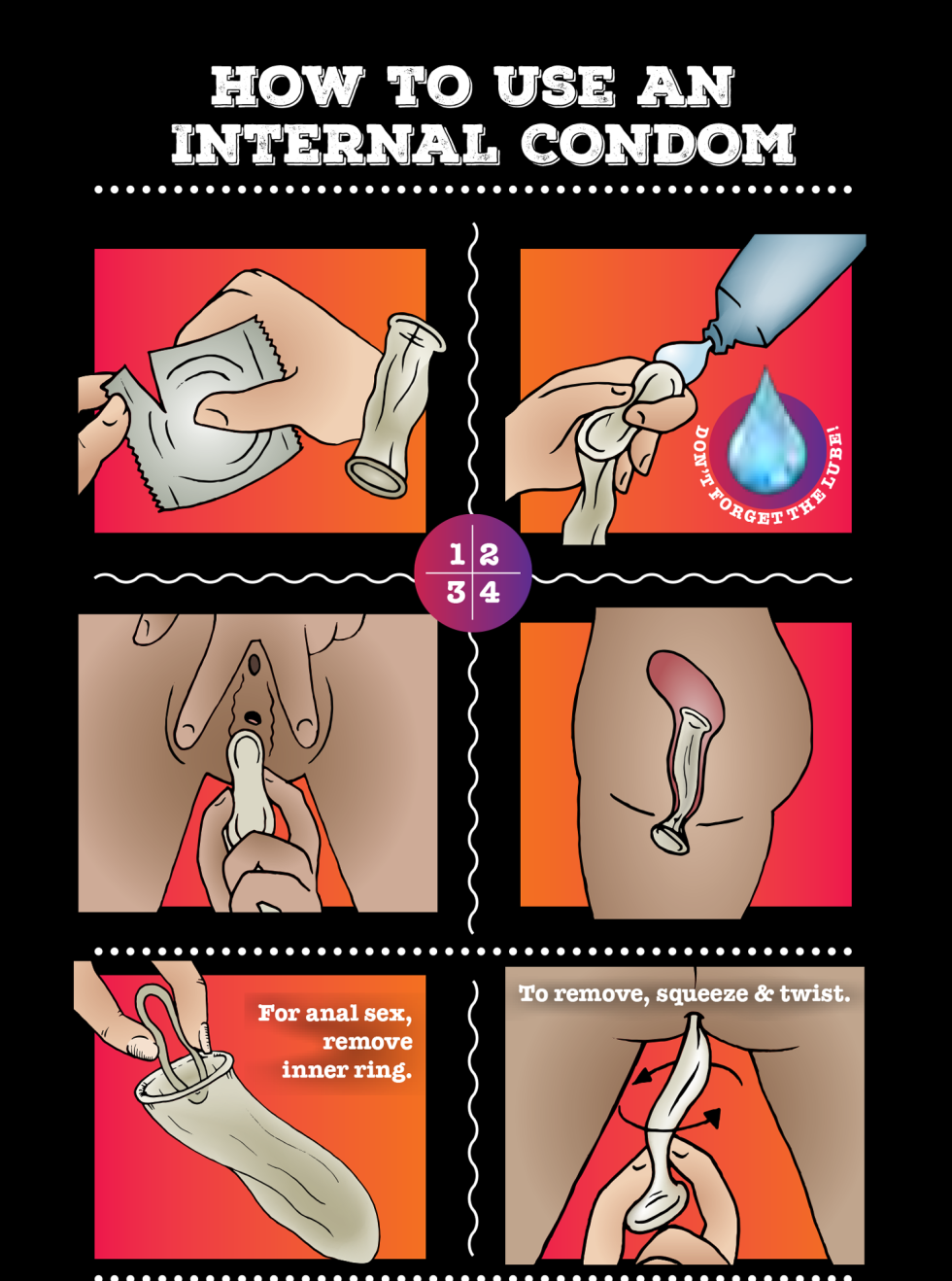 HOW TO USE AN INTERNAL CONDOM

DON'T FORGET THE LUBE!

1 2
3 4

For anal sex, remove inner ring.

To remove, squeeze & twist.