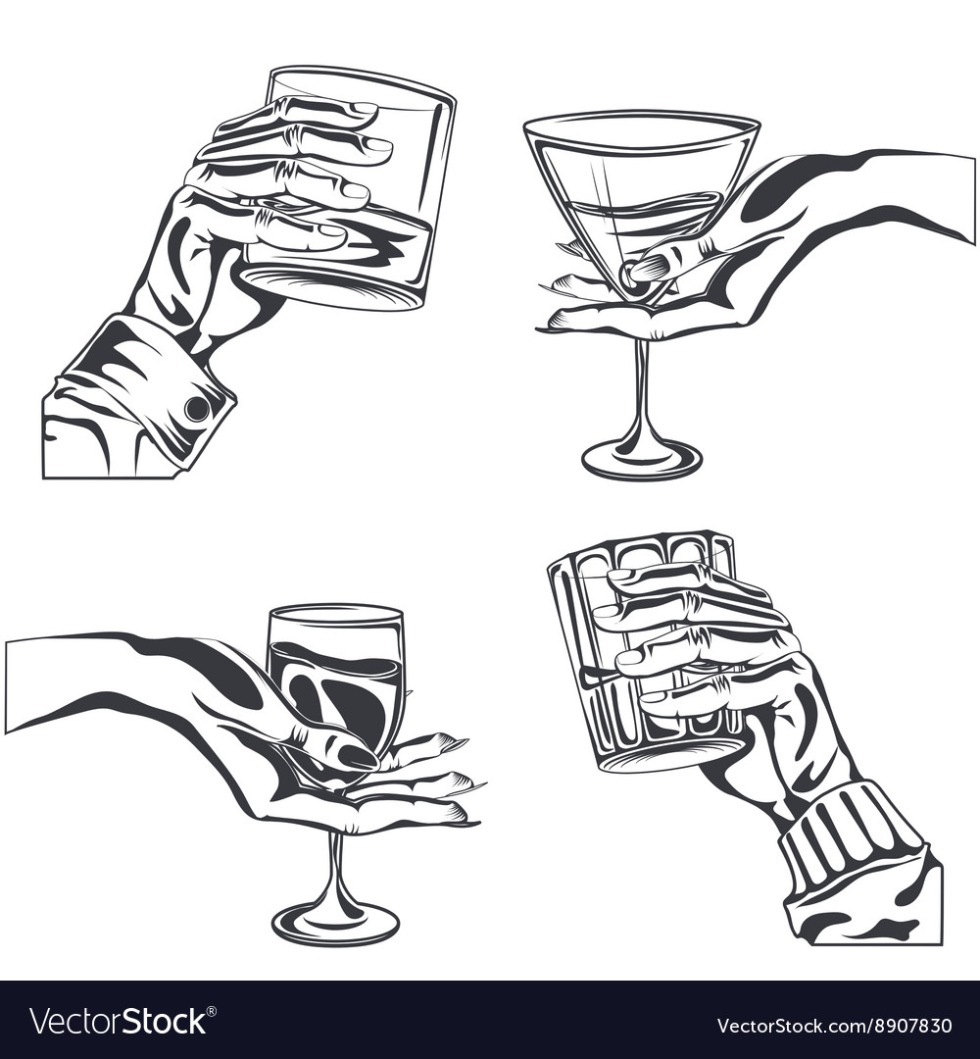 VectorStock®

VectorStock.com/8907830