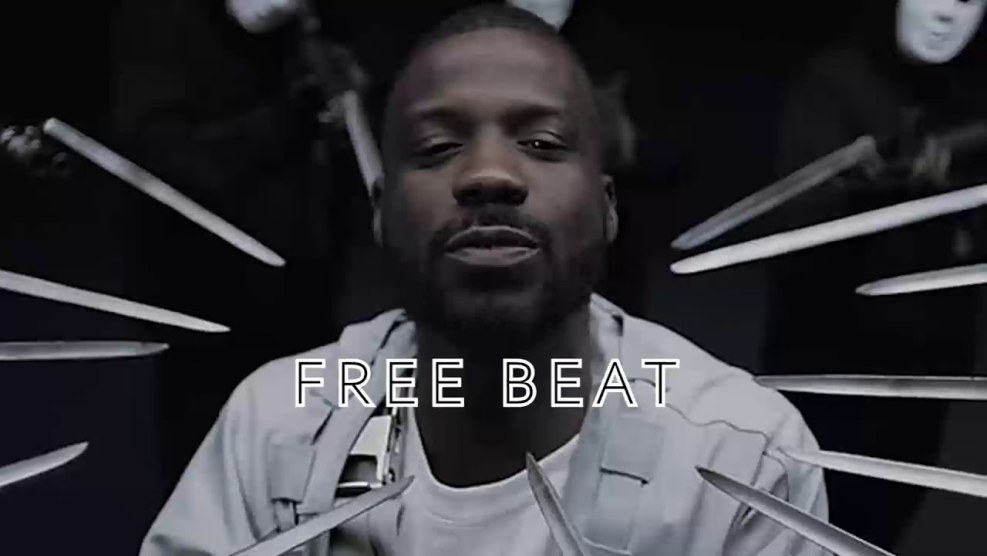 FREE BEAT