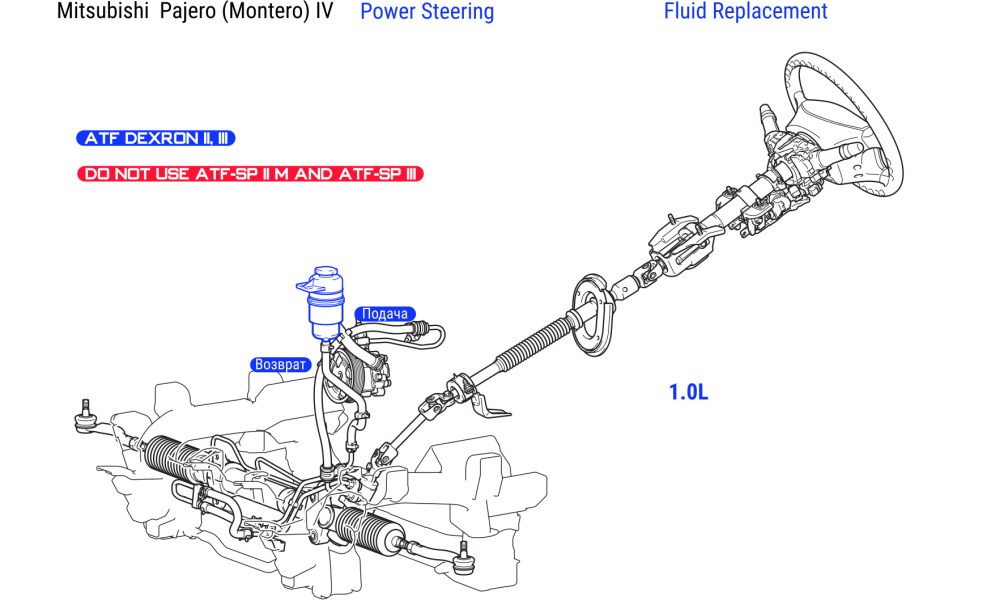 Mitsubishi Pajero (Montero) IV Power Steering Fluid Replacement

ATF DEXRON II, III

DO NOT USE ATF-SP II M AND ATF-SP III

Подача

Возврат

1.0L