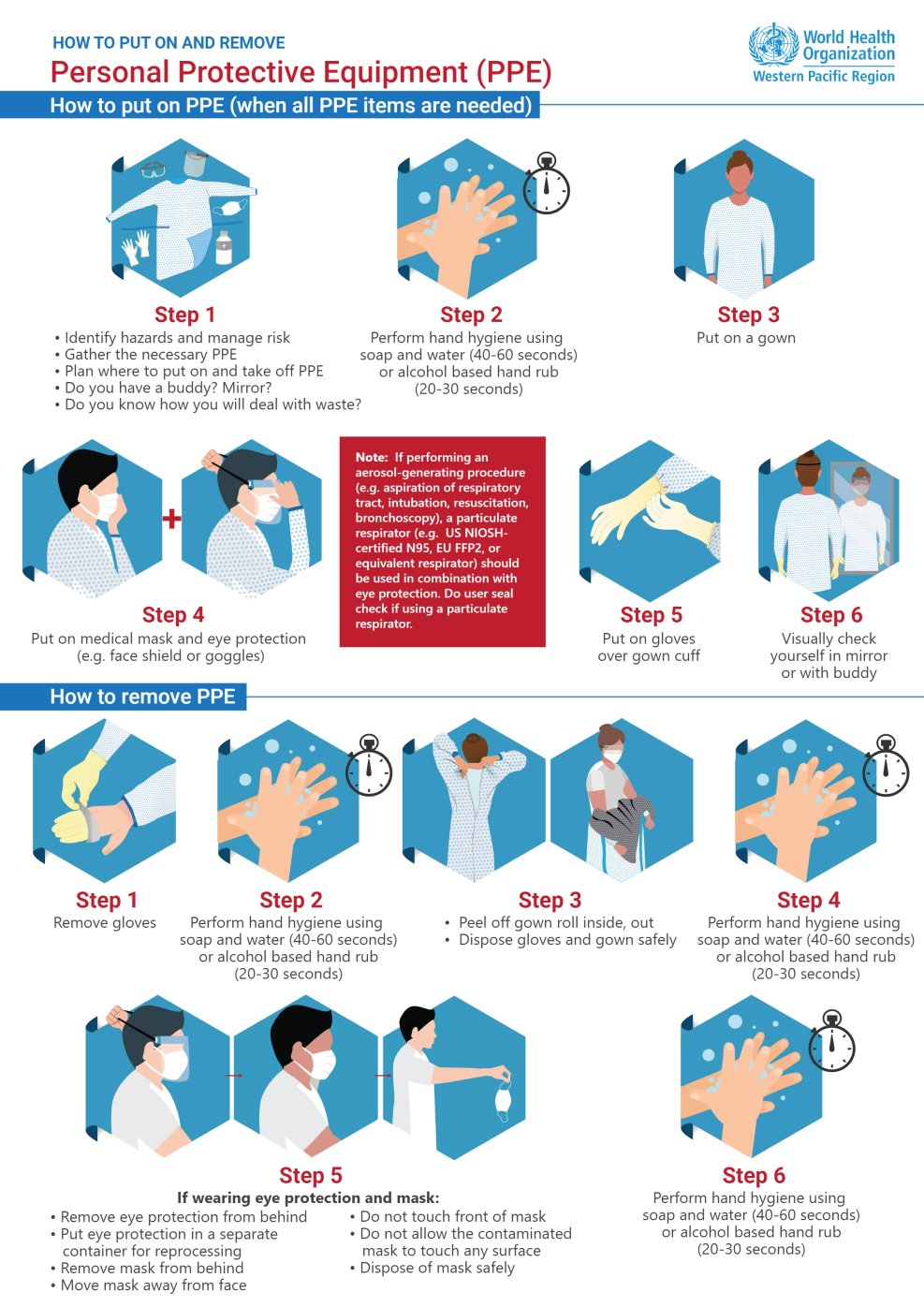 HOW TO PUT ON AND REMOVE
Personal Protective Equipment (PPE)

World Health Organization
Western Pacific Region

How to put on PPE (when all PPE items are needed)

Step 1
• Identify hazards and manage risk
• Gather the necessary PPE
• Plan where to put on and take off PPE
• Do you have a buddy? Mirror?
• Do you know how you will deal with waste?

Step 2
Perform hand hygiene using soap and water (40-60 seconds) or alcohol based hand rub (20-30 seconds)

Step 3
Put on a gown

Step 4
Put on medical mask and eye protection (e.g. face shield or goggles)

Note: If performing an aerosol-generating procedure (e.g. aspiration of respiratory tract, intubation, resuscitation, bronchoscopy), a particulate respirator (e.g. US NIOSH-certified N95, EU FFP2, or equivalent respirator) should be used in combination with eye protection. Do user seal check if using a particulate respirator.

Step 5
Put on gloves over gown cuff

Step 6
Visually check yourself in mirror or with buddy

How to remove PPE

Step 1
Remove gloves

Step 2
Perform hand hygiene using soap and water (40-60 seconds) or alcohol based hand rub (20-30 seconds)

Step 3
• Peel off gown roll inside, out
• Dispose gloves and gown safely

Step 4
Perform hand hygiene using soap and water (40-60 seconds) or alcohol based hand rub (20-30 seconds)

Step 5
If wearing eye protection and mask:
• Remove eye protection from behind
• Put eye protection in a separate container for reprocessing
• Remove mask from behind
• Move mask away from face
• Do not touch front of mask
• Do not allow the contaminated mask to touch any surface
• Dispose of mask safely

Step 6
Perform hand hygiene using soap and water (40-60 seconds) or alcohol based hand rub (20-30 seconds)