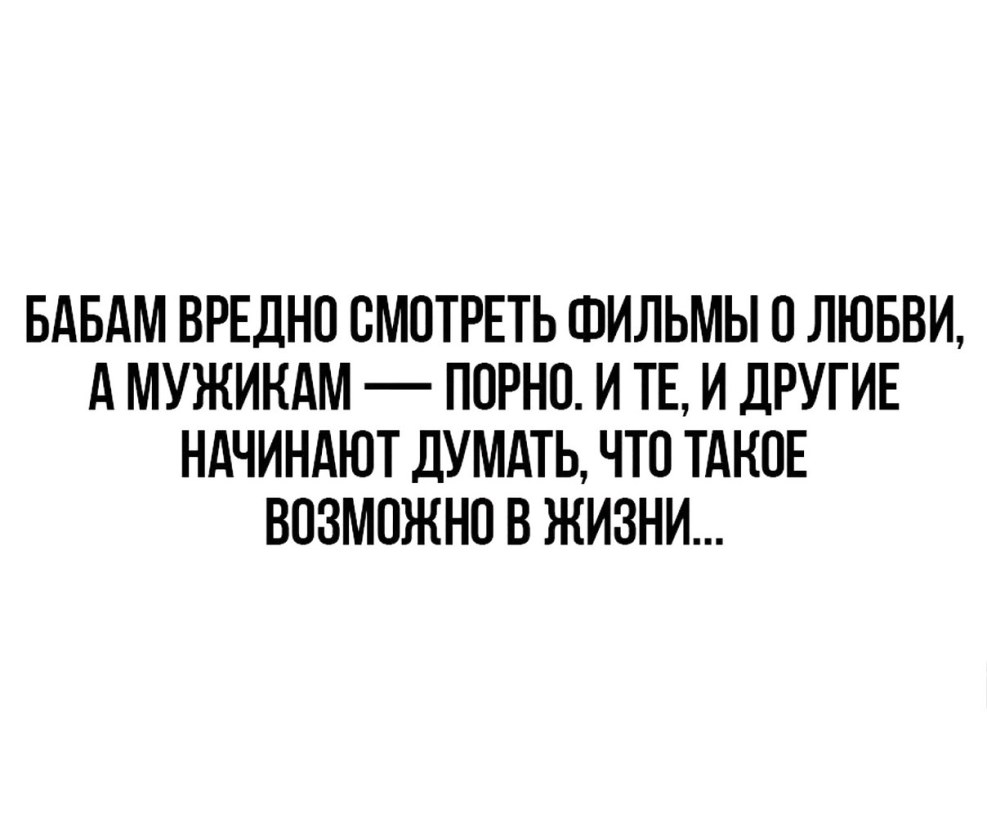 БАБАМ ВРЕДНО СМОТРЕТЬ ФИЛЬМЫ О ЛЮБВИ, А МУЖИКАМ — ПОРНО. И ТЕ, И ДРУГИЕ НАЧИНАЮТ ДУМАТЬ, ЧТО ТАКОЕ ВОЗМОЖНО В ЖИЗНИ...