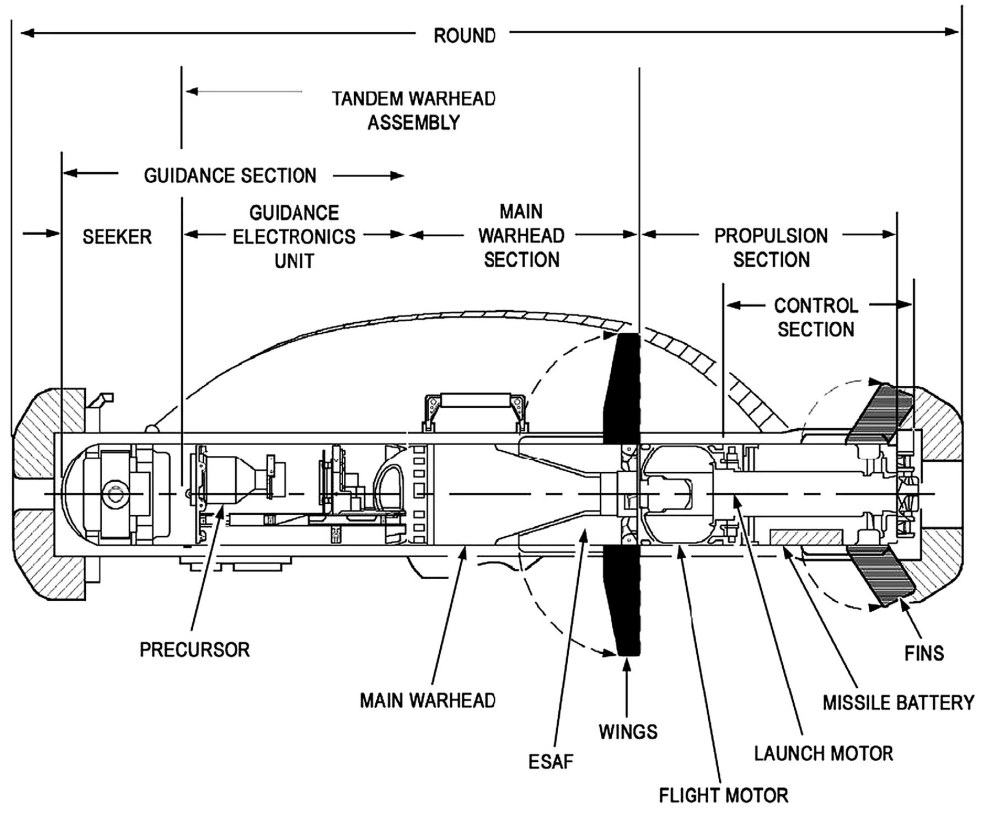 ROUND

TANDEM WARHEAD ASSEMBLY

GUIDANCE SECTION

SEEKER

GUIDANCE ELECTRONICS UNIT

MAIN WARHEAD SECTION

PROPULSION SECTION

CONTROL SECTION

PRECURSOR

MAIN WARHEAD

ESAF

WINGS

FLIGHT MOTOR

LAUNCH MOTOR

MISSILE BATTERY

FINS