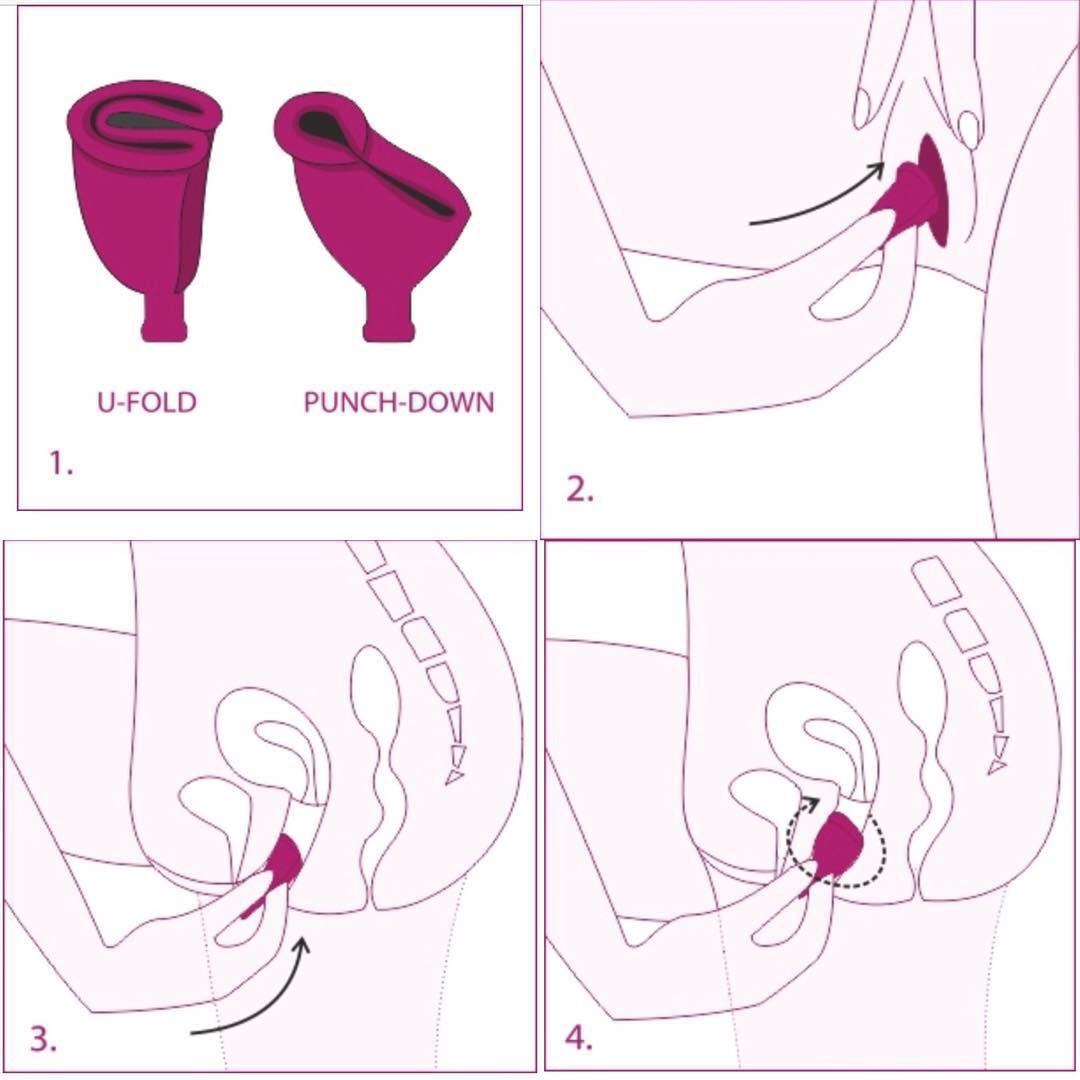 U-FOLD PUNCH-DOWN

1.

2.

3.

4.