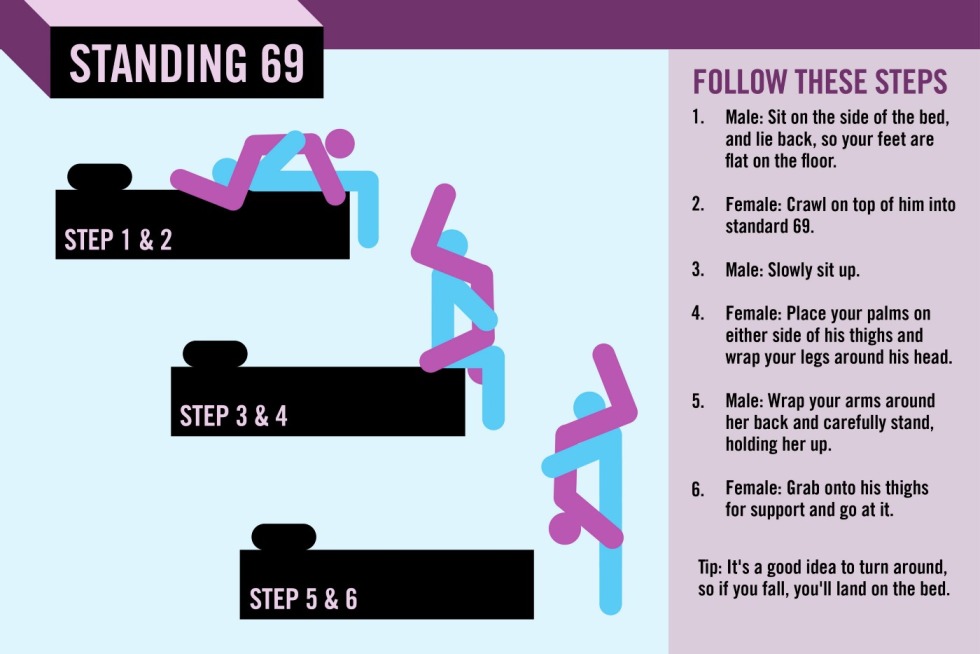 STANDING 69

STEP 1 & 2

STEP 3 & 4

STEP 5 & 6

FOLLOW THESE STEPS

1. Male: Sit on the side of the bed, and lie back, so your feet are flat on the floor.

2. Female: Crawl on top of him into standard 69.

3. Male: Slowly sit up.

4. Female: Place your palms on either side of his thighs and wrap your legs around his head.

5. Male: Wrap your arms around her back and carefully stand, holding her up.

6. Female: Grab onto his thighs for support and go at it.

Tip: It's a good idea to turn around, so if you fall, you'll land on the bed.