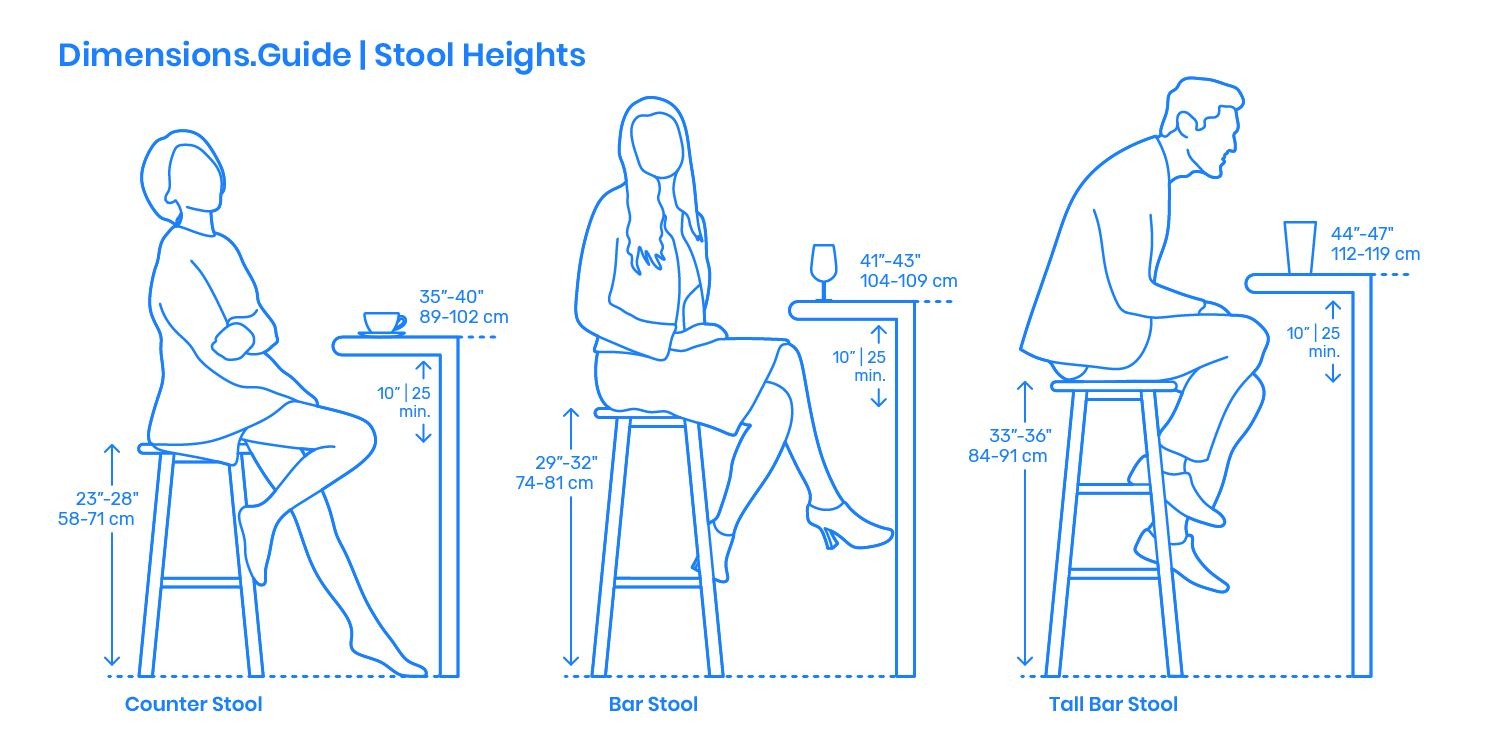 Dimensions.Guide | Stool Heights

35"-40"
89-102 cm

10" | 25
min.

23"-28"
58-71 cm

Counter Stool

41"-43"
104-109 cm

10" | 25
min.

29"-32"
74-81 cm

Bar Stool

44"-47"
112-119 cm

10" | 25
min.

33"-36"
84-91 cm

Tall Bar Stool