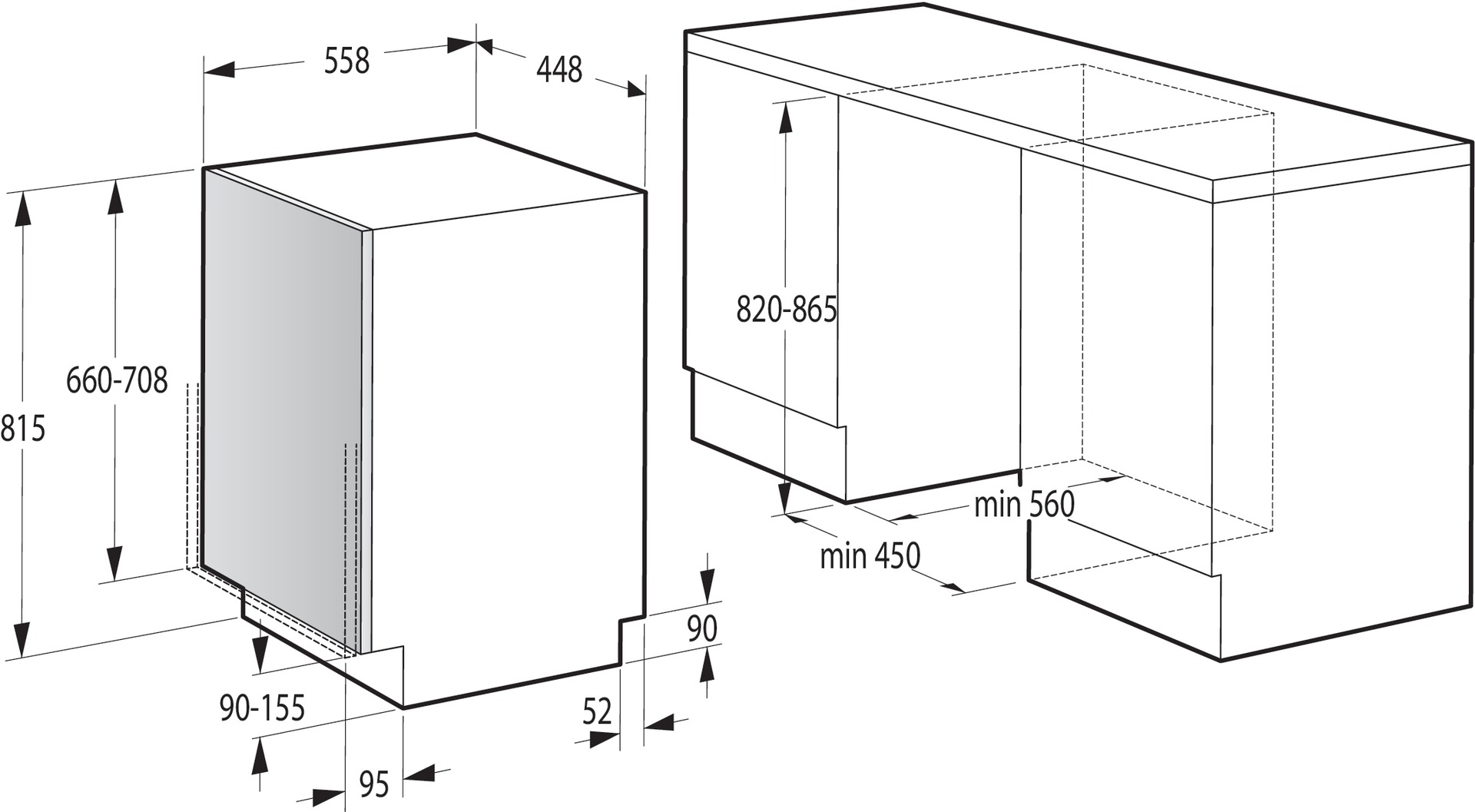 558
448
815
660-708
90-155
95
52
90
820-865
min 560
min 450