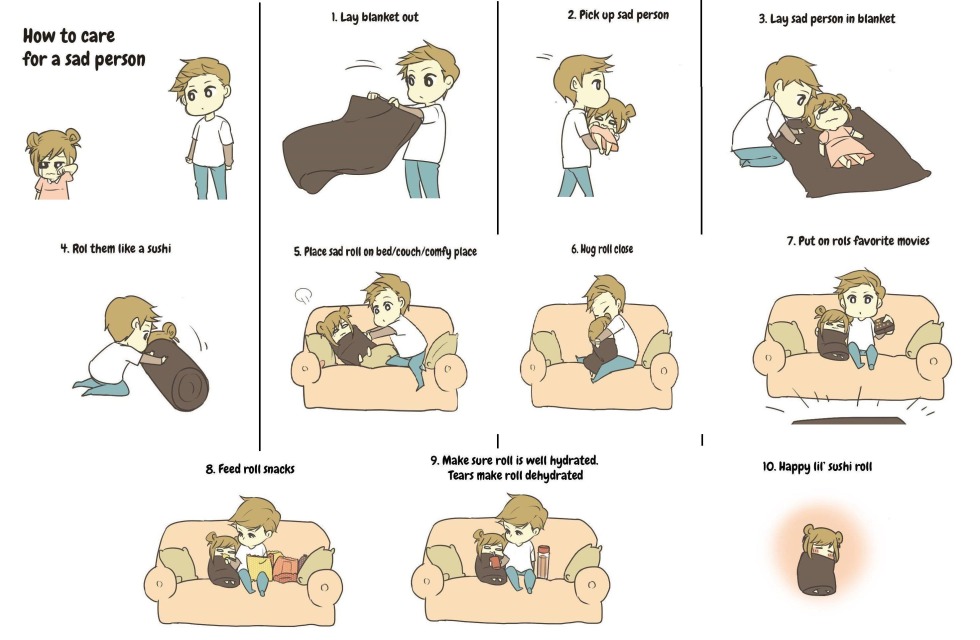 How to care for a sad person

1. Lay blanket out

2. Pick up sad person

3. Lay sad person in blanket

4. Rol them like a sushi

5. Place sad roll on bed/couch/comfy place

6. Hug roll close

7. Put on rols favorite movies

8. Feed roll snacks

9. Make sure roll is well hydrated. Tears make roll dehydrated

10. Happy lil' sushi roll