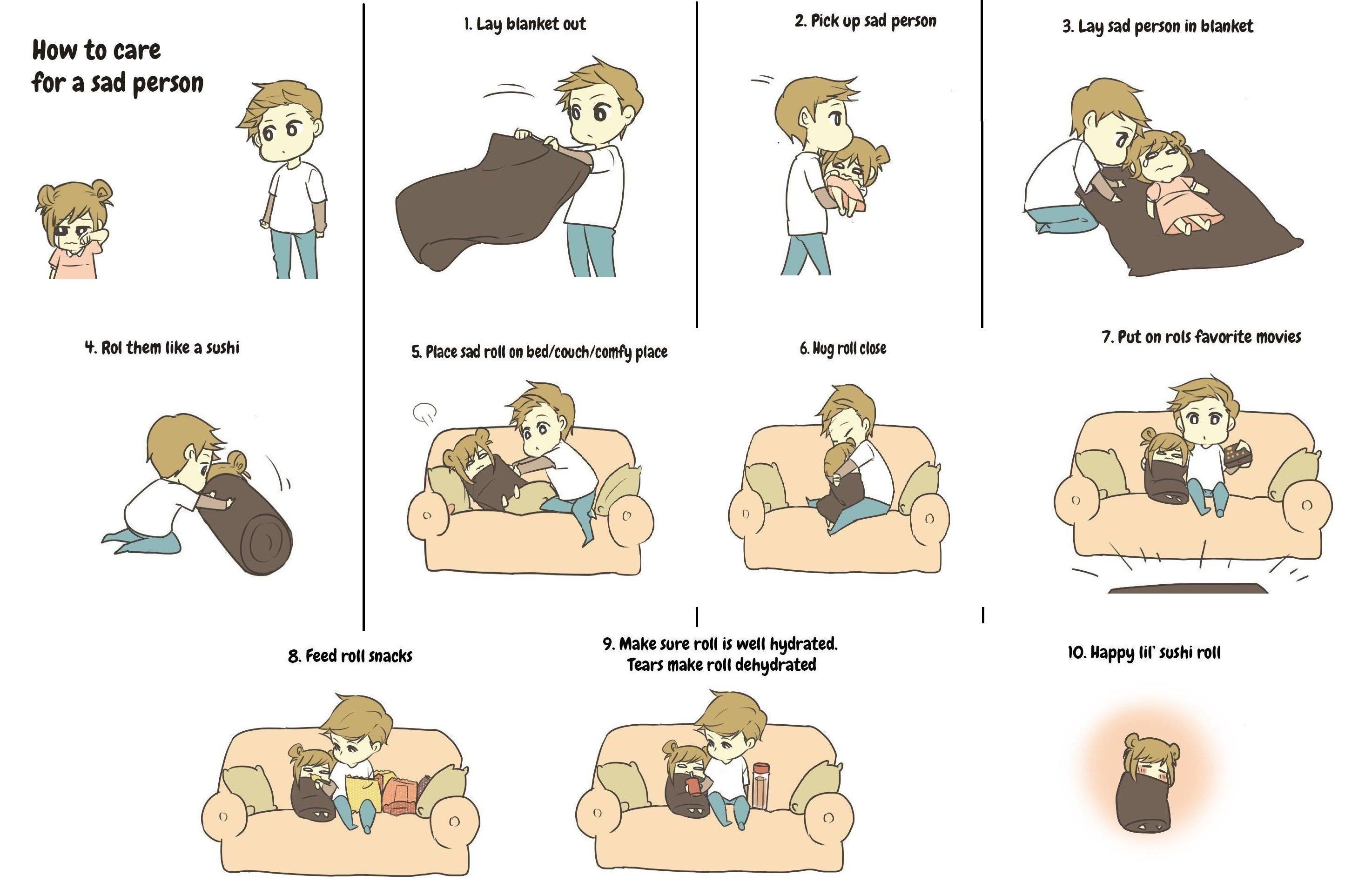 How to care for a sad person

1. Lay blanket out

2. Pick up sad person

3. Lay sad person in blanket

4. Rol them like a sushi

5. Place sad roll on bed/couch/comfy place

6. Hug roll close

7. Put on rols favorite movies

8. Feed roll snacks

9. Make sure roll is well hydrated. Tears make roll dehydrated

10. Happy lil' sushi roll