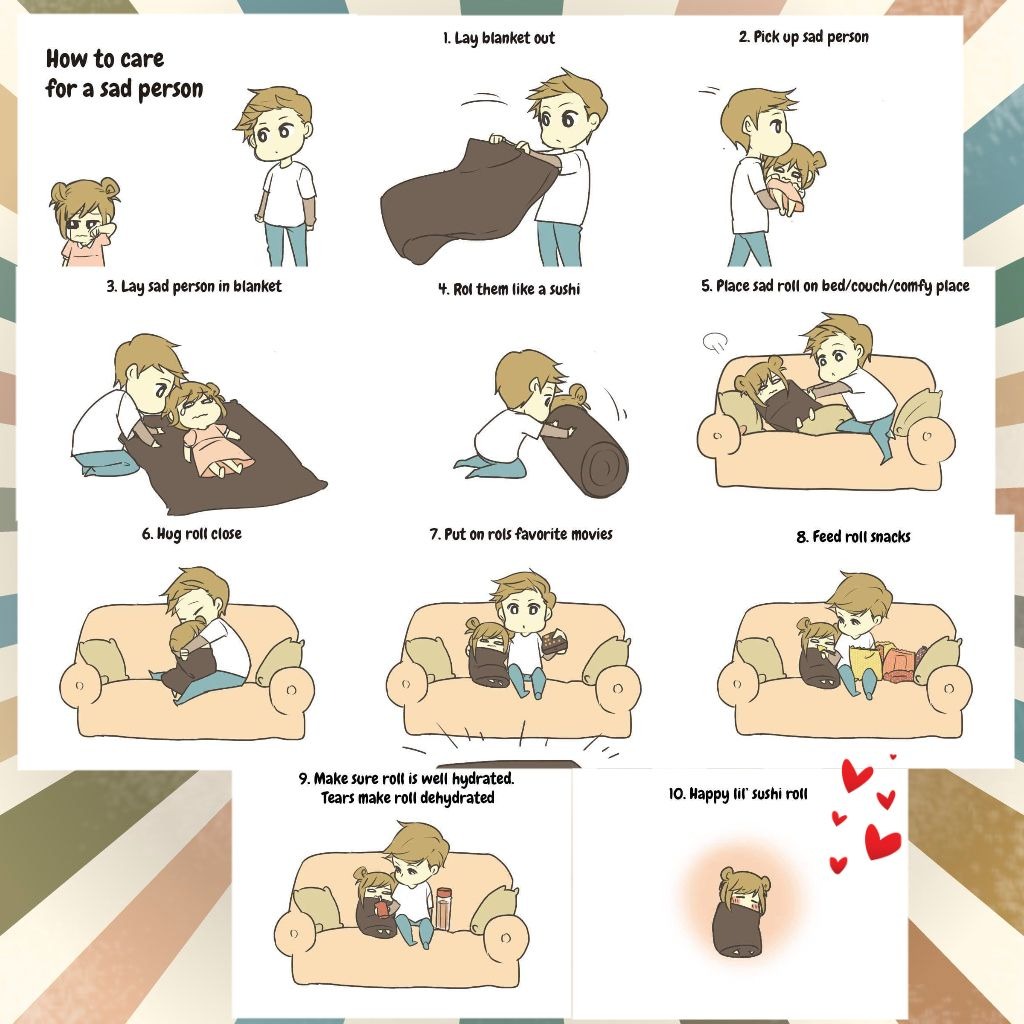 How to care for a sad person

1. Lay blanket out

2. Pick up sad person

3. Lay sad person in blanket

4. Rol them like a sushi

5. Place sad roll on bed/couch/comfy place

6. Hug roll close

7. Put on rols favorite movies

8. Feed roll snacks

9. Make sure roll is well hydrated. Tears make roll dehydrated

10. Happy lil' sushi roll