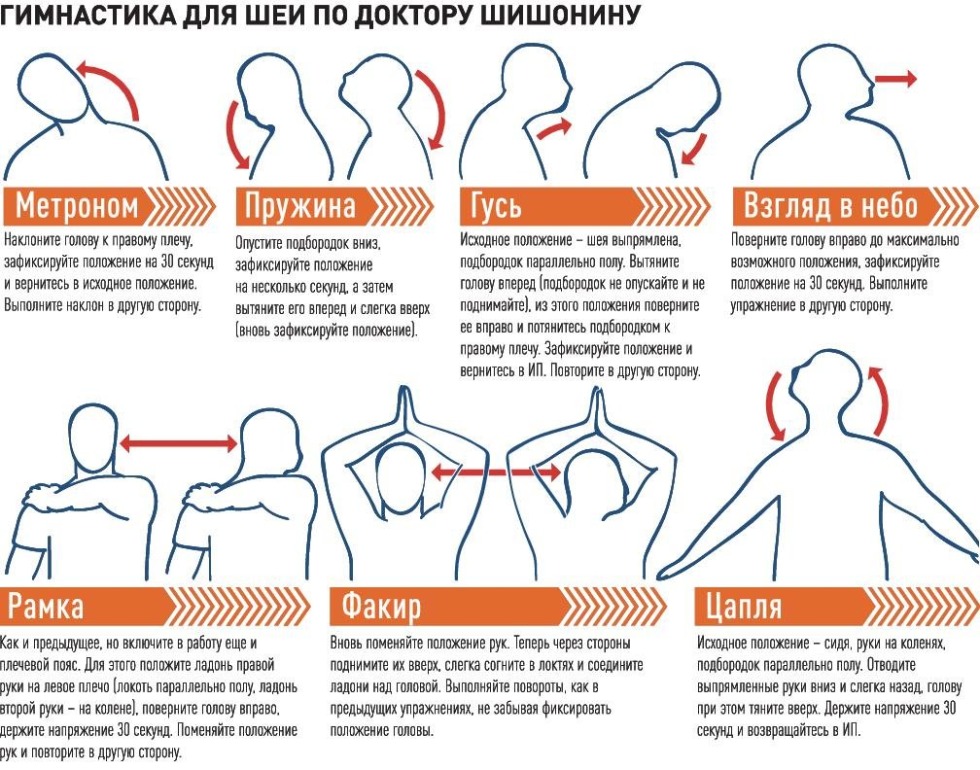 ГИМНАСТИКА ДЛЯ ШЕИ ПО ДОКТОРУ ШИШОНИНУ

Метроном

Наклоните голову к правому плечу, зафиксируйте положение на 30 секунд и вернитесь в исходное положение. Выполните наклон в другую сторону.

Пружина

Опустите подбородок вниз, зафиксируйте положение на несколько секунд, а затем вытяните его вперед и слегка вверх (вновь зафиксируйте положение).

Гусь

Исходное положение – шея выпрямлена, подбородок параллельно полу. Вытяните голову вперед (подбородок не опускайте и не поднимайте), из этого положения поверните ее вправо и потянитесь подбородком к правому плечу. Зафиксируйте положение и вернитесь в ИП. Повторите в другую сторону.

Взгляд в небо

Поверните голову вправо до максимально возможного положения, зафиксируйте положение на 30 секунд. Выполните упражнение в другую сторону.

Рамка

Как и предыдущее, но включите в работу еще и плечевой пояс. Для этого положите ладонь правой руки на левое плечо (локоть параллельно полу, ладонь второй руки – на колене), поверните голову вправо, держите напряжение 30 секунд. Поменяйте положение рук и повторите в другую сторону.

Факир

Вновь поменяйте положение рук. Теперь через стороны поднимите их вверх, слегка согните в локтях и соедините ладони над головой. Выполняйте повороты, как в предыдущих упражнениях, не забывая фиксировать положение головы.

Цапля

Исходное положение – сидя, руки на коленях, подбородок параллельно полу. Отводите выпрямленные руки вниз и слегка назад, голову при этом тяните вверх. Держите напряжение 30 секунд и возвращайтесь в ИП.